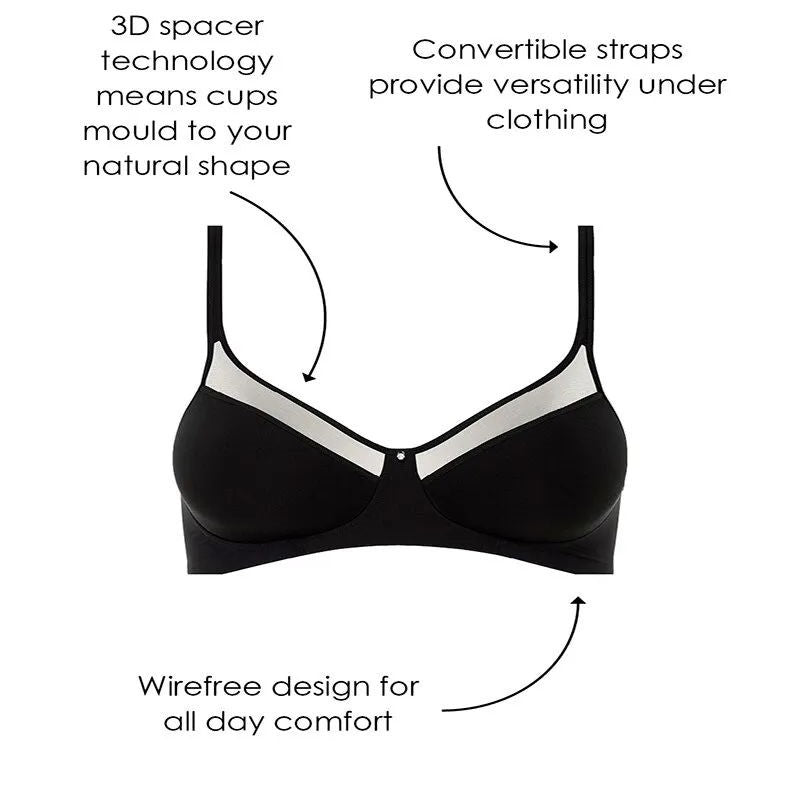 3D spacer technology means cups mould to your natural shape

Convertible straps provide versatility under clothing

Wirefree design for all day comfort