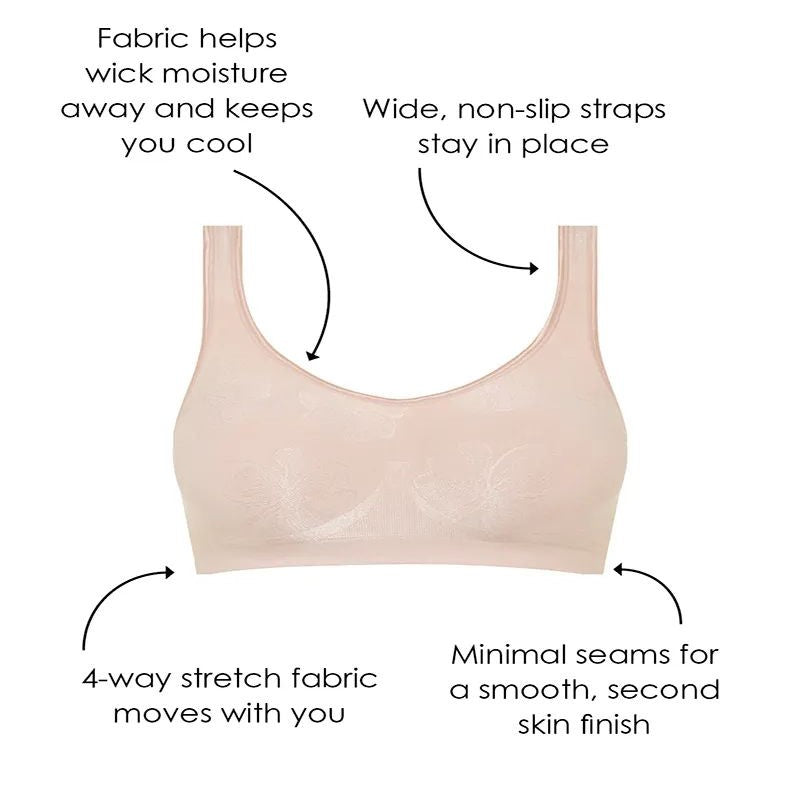 Fabric helps wick moisture away and keeps you cool

Wide, non-slip straps stay in place

4-way stretch fabric moves with you

Minimal seams for a smooth, second skin finish