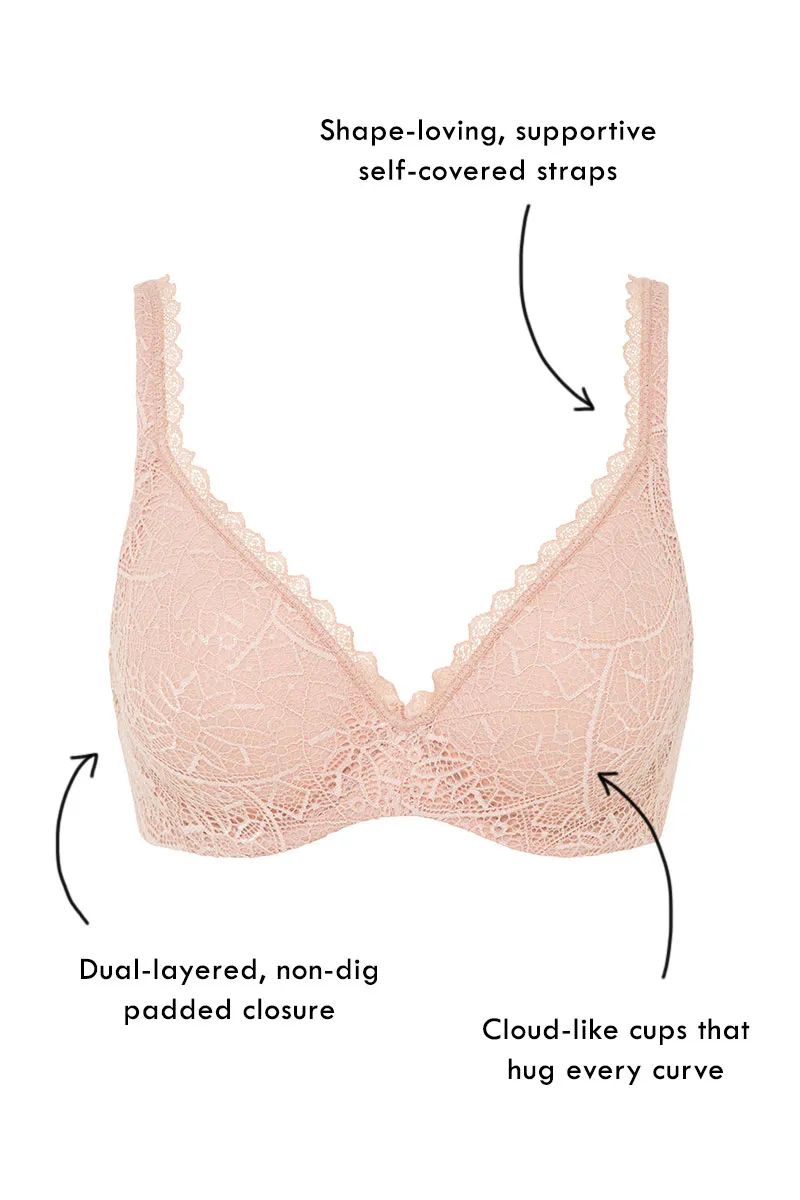 Shape-loving, supportive self-covered straps

Dual-layered, non-dig padded closure

Cloud-like cups that hug every curve